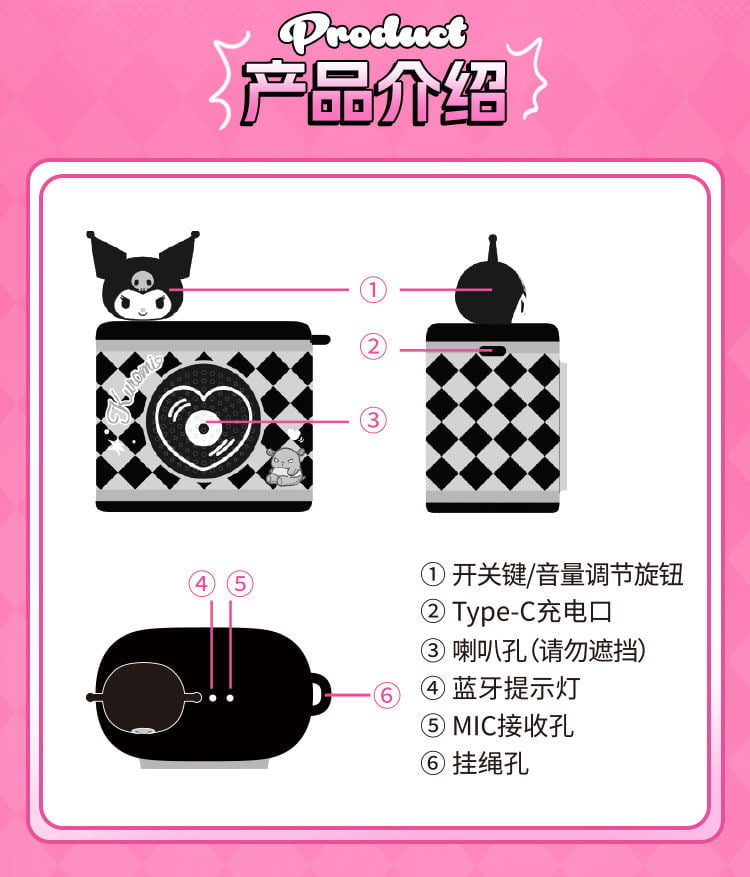 Product
产品介绍

①
②
Kuromi
③
④ ⑤
⑥

① 开关键/音量调节旋钮
② Type-C充电口
③ 喇叭孔（请勿遮挡）
④ 蓝牙提示灯
⑤ MIC接收孔
⑥ 挂绳孔