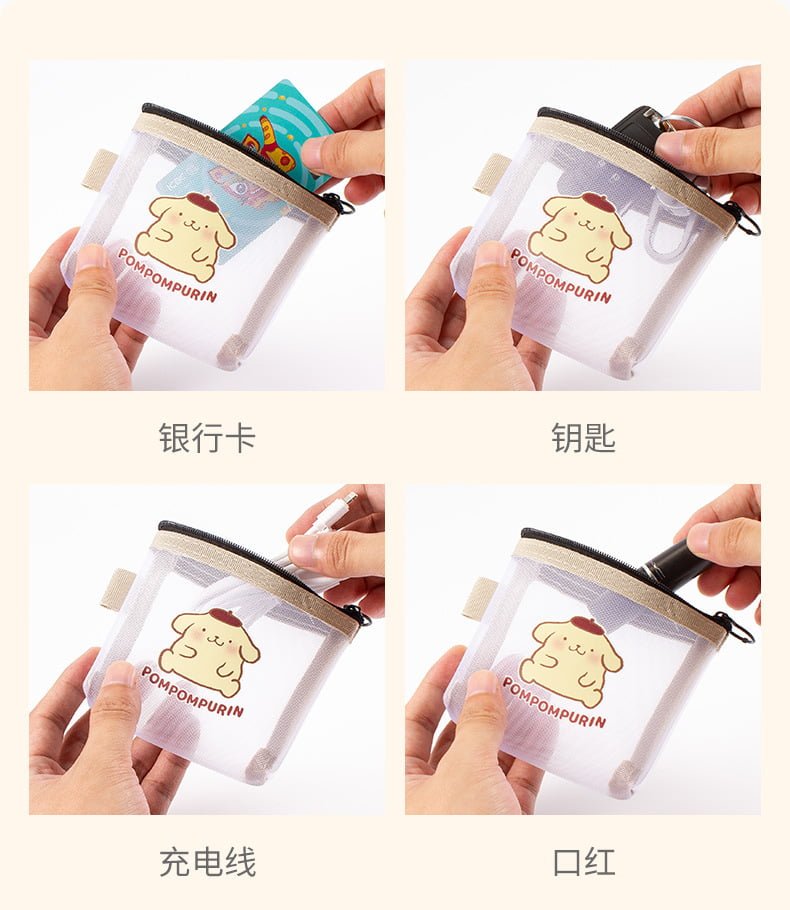 POMPOMPURIN

银行卡

POMPOMPURIN

钥匙

POMPOMPURIN

充电线

POMPOMPURIN

口红